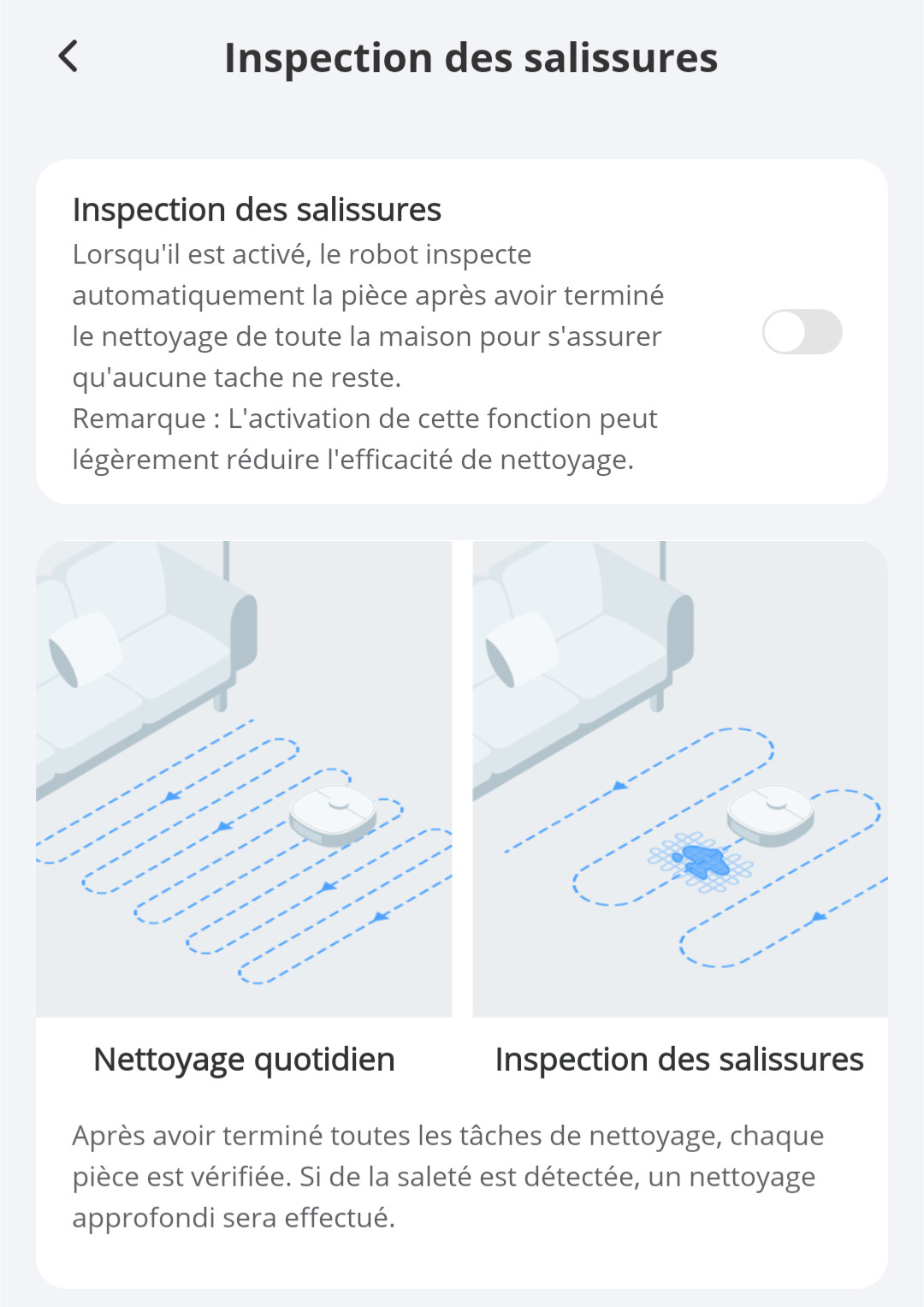 Inspection des salissures

Inspection des salissures
Lorsqu'il est activé, le robot inspecte automatiquement la pièce après avoir terminé le nettoyage de toute la maison pour s'assurer qu'aucune tache ne reste.
Remarque : L'activation de cette fonction peut légèrement réduire l'efficacité de nettoyage.

Nettoyage quotidien

Inspection des salissures

Après avoir terminé toutes les tâches de nettoyage, chaque pièce est vérifiée. Si de la saleté est détectée, un nettoyage approfondi sera effectué.