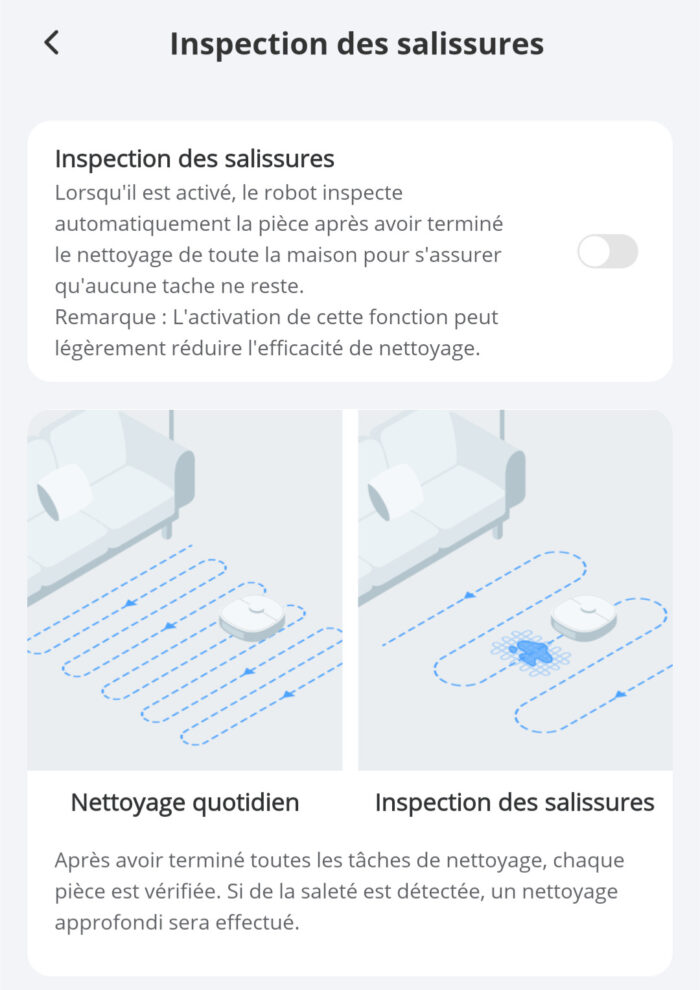 Inspection des salissures

Inspection des salissures
Lorsqu'il est activé, le robot inspecte automatiquement la pièce après avoir terminé le nettoyage de toute la maison pour s'assurer qu'aucune tache ne reste.
Remarque : L'activation de cette fonction peut légèrement réduire l'efficacité de nettoyage.

Nettoyage quotidien

Inspection des salissures

Après avoir terminé toutes les tâches de nettoyage, chaque pièce est vérifiée. Si de la saleté est détectée, un nettoyage approfondi sera effectué.