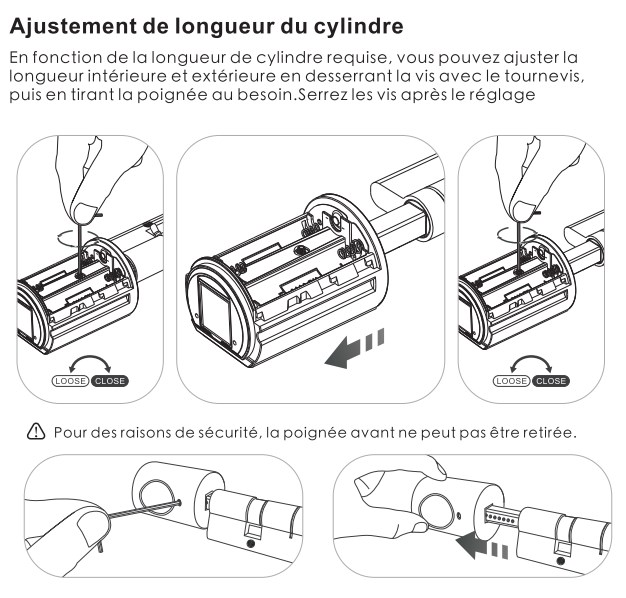 Ajustement de longueur du cylindre

En fonction de la longueur de cylindre requise, vous pouvez ajuster la longueur intérieure et extérieure en desserrant la vis avec le tournevis, puis en tirant la poignée au besoin.Serrez les vis après le réglage

LOOSE CLOSE

LOOSE CLOSE

Pour des raisons de sécurité, la poignée avant ne peut pas être retirée.